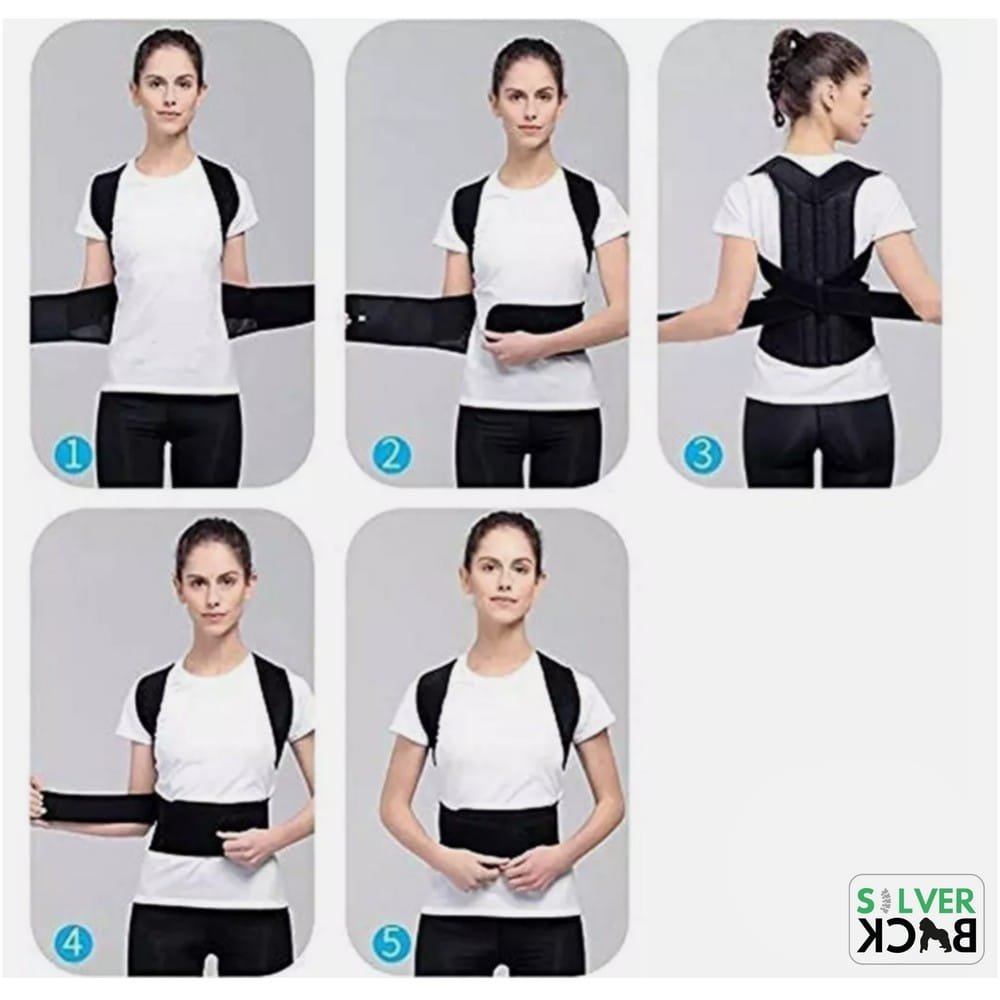 1
2
3
4
5
SILVER
BACK