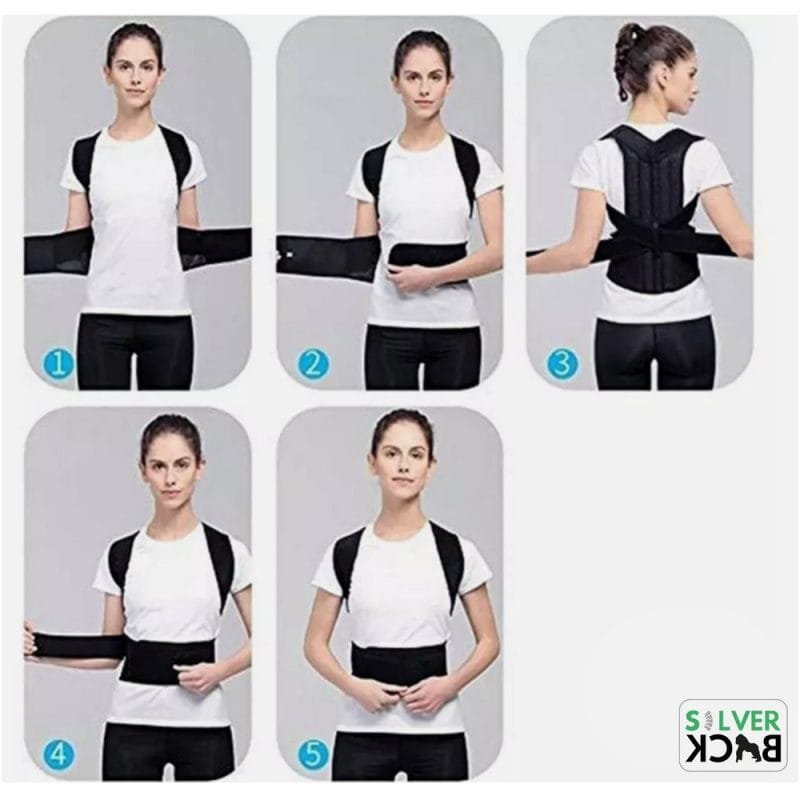 1
2
3
4
5
SILVER BACK