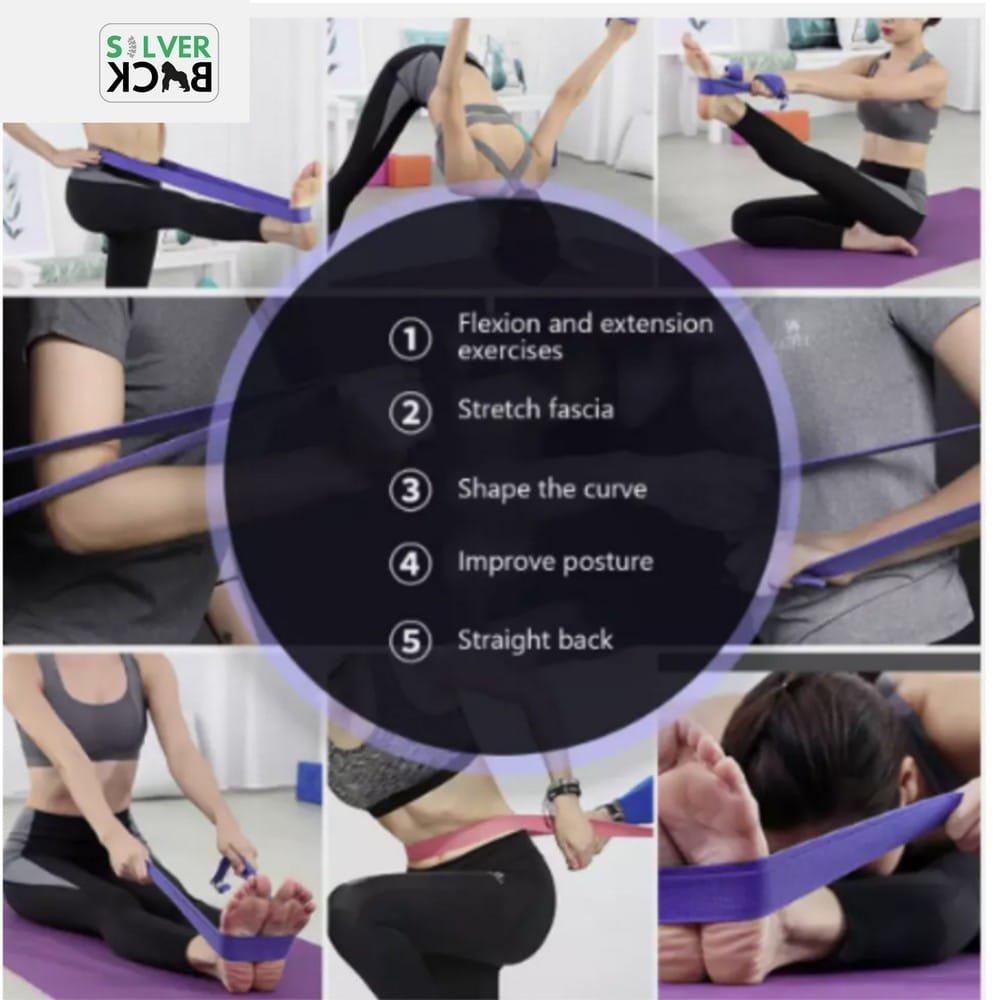 SILVER
BACK

① Flexion and extension exercises

② Stretch fascia

③ Shape the curve

④ Improve posture

⑤ Straight back